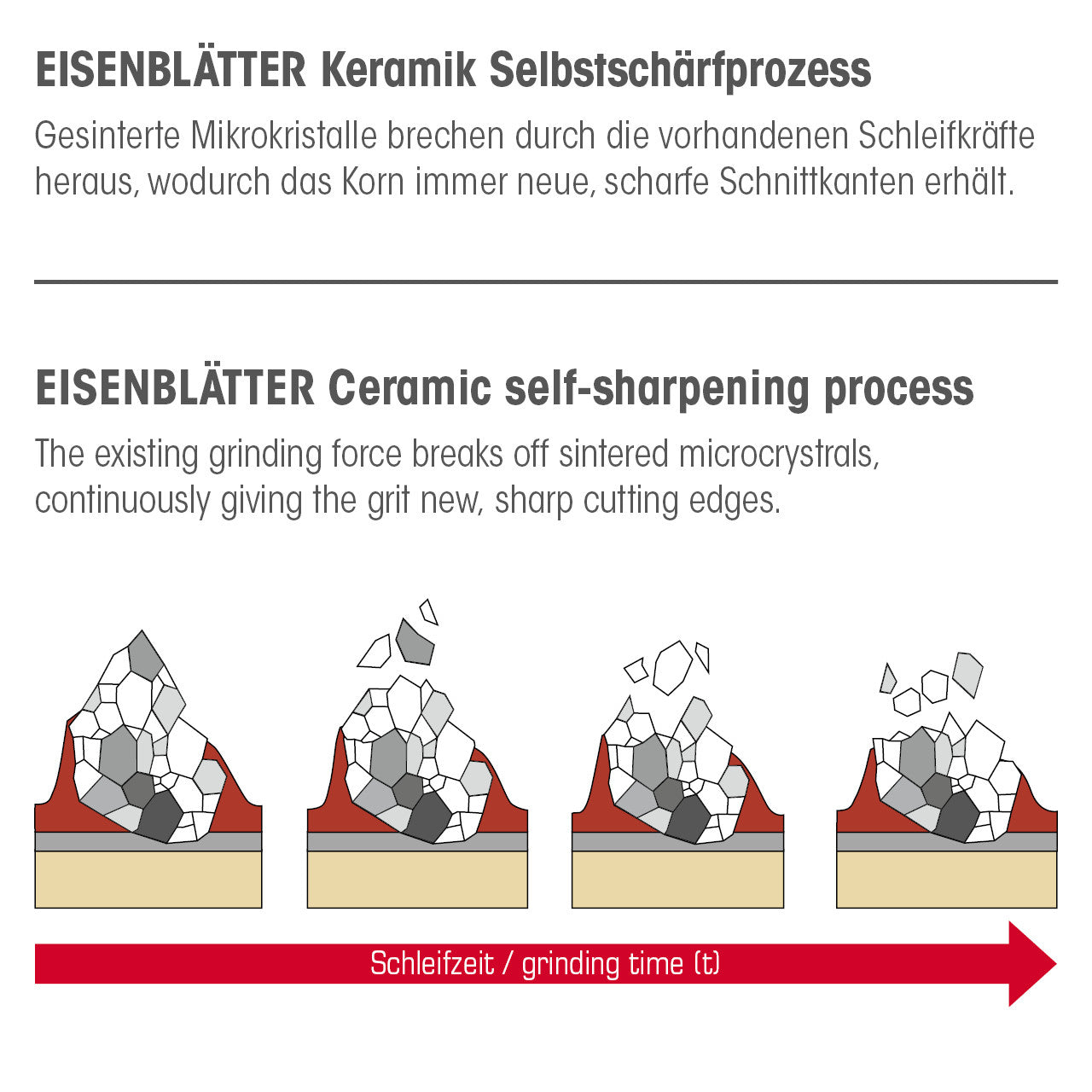 EISENBLÄTTER Keramik Selbstschärfprozess

Gesinterte Mikrokristalle brechen durch die vorhandenen Schleifkräfte heraus, wodurch das Korn immer neue, scharfe Schnittkanten erhält.

EISENBLÄTTER Ceramic self-sharpening process

The existing grinding force breaks off sintered microcrystrals, continuously giving the grit new, sharp cutting edges.

Schleifzeit / grinding time (t)