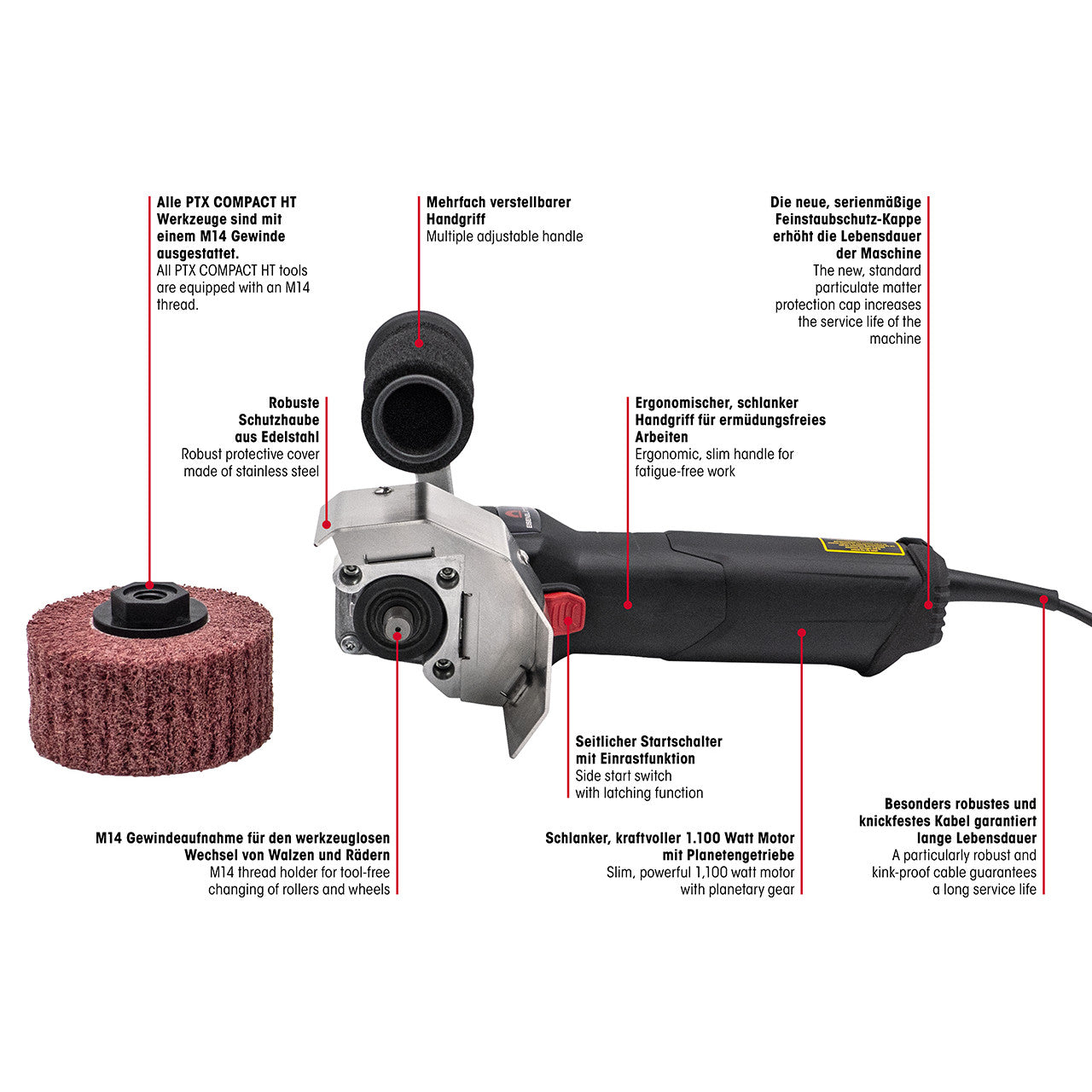 Alle PTX COMPACT HT Werkzeuge sind mit einem M14 Gewinde ausgestattet.
All PTX COMPACT HT tools are equipped with an M14 thread.

Mehrfach verstellbarer Handgriff
Multiple adjustable handle

Die neue, serienmäßige Feinstaubschutz-Kappe erhöht die Lebensdauer der Maschine
The new, standard particulate matter protection cap increases the service life of the machine

Robuste Schutzhaube aus Edelstahl
Robust protective cover made of stainless steel

Ergonomischer, schlanker Handgriff für ermüdungsfreies Arbeiten
Ergonomic, slim handle for fatigue-free work

Seitlicher Startschalter mit Einrastfunktion
Side start switch with latching function

M14 Gewindeaufnahme für den werkzeuglosen Wechsel von Walzen und Rädern
M14 thread holder for tool-free changing of rollers and wheels

Schlanker, kraftvoller 1.100 Watt Motor mit Planetengetriebe
Slim, powerful 1,100 watt motor with planetary gear

Besonders robustes und knickfestes Kabel garantiert lange Lebensdauer
A particularly robust and kink-proof cable guarantees a long service life