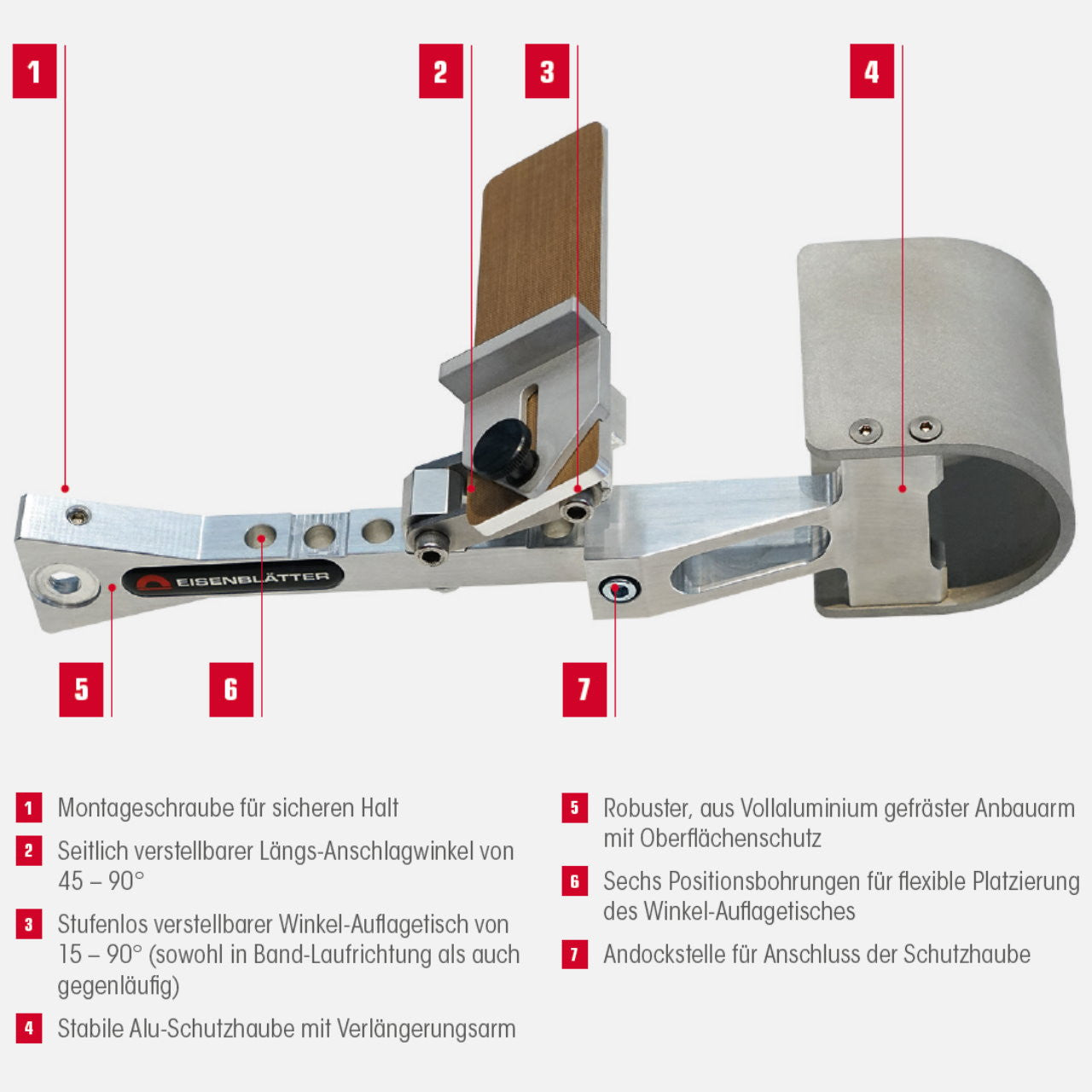 1

2

3

4

EISENBLÄTTER

5

6

7

1 Montageschraube für sicheren Halt

2 Seitlich verstellbarer Längs-Anschlagwinkel von 45 – 90°

3 Stufenlos verstellbarer Winkel-Auflagetisch von 15 – 90° (sowohl in Band-Laufrichtung als auch gegenläufig)

4 Stabile Alu-Schutzhaube mit Verlängerungsarm

5 Robuster, aus Vollaluminium gefräster Anbauarm mit Oberflächenschutz

6 Sechs Positionsbohrungen für flexible Platzierung des Winkel-Auflagetisches

7 Andockstelle für Anschluss der Schutzhaube