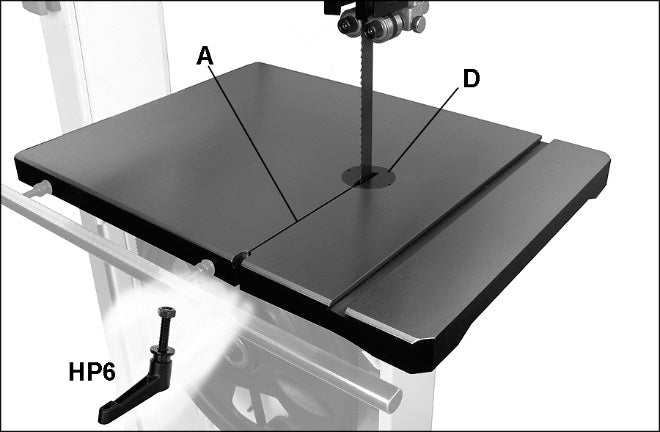 A
D
HP6