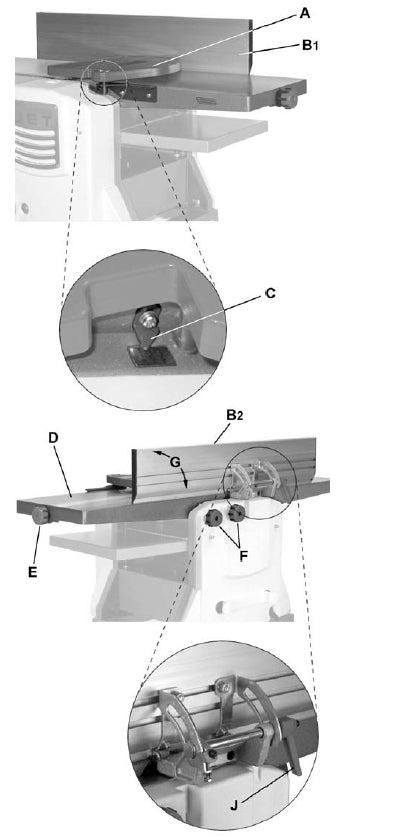 A
B1
C
B2
D
G
E
F
J